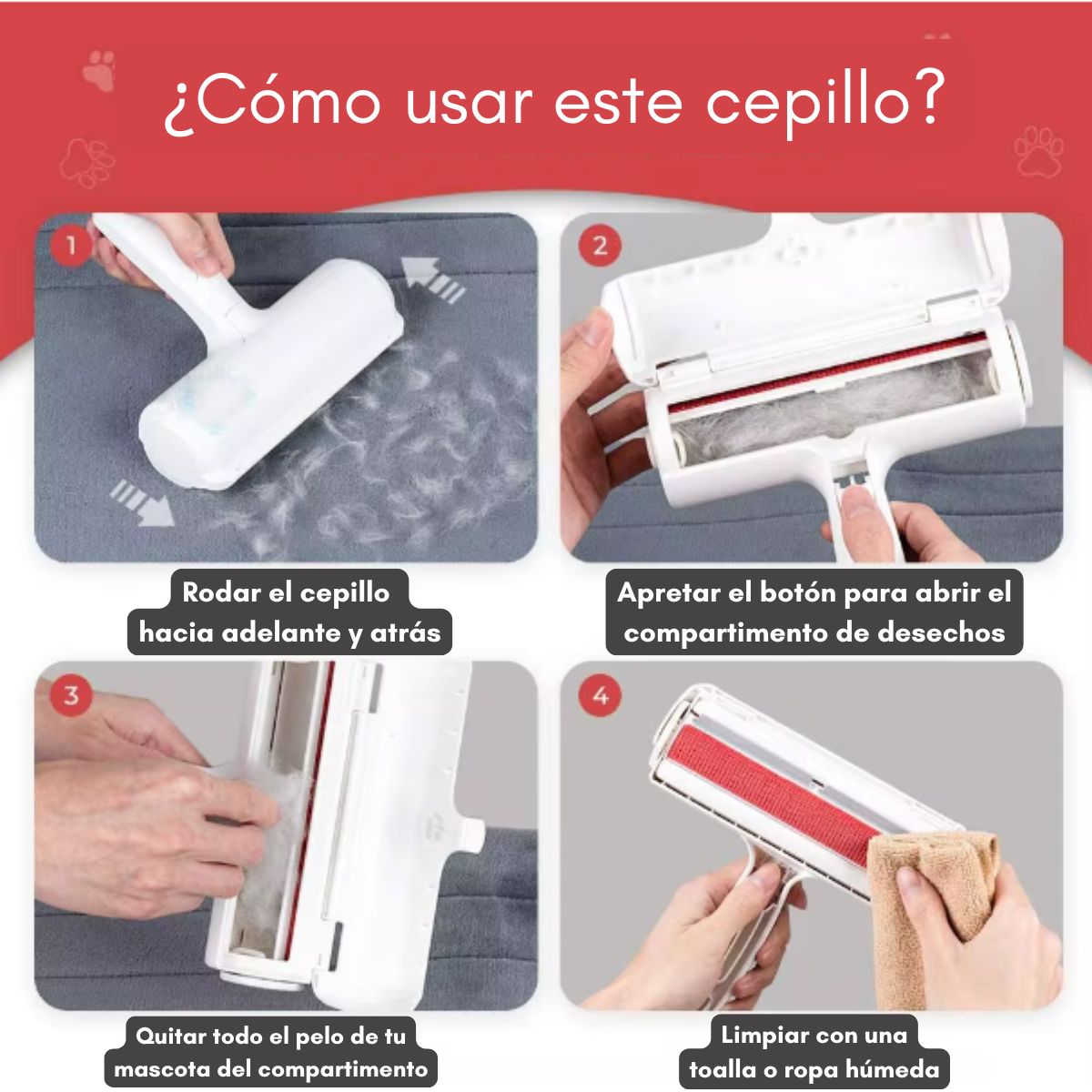 ¿Cómo usar este cepillo?

1

Rodar el cepillo hacia adelante y atrás

2

Apretar el botón para abrir el compartimento de desechos

3

Quitar todo el pelo de tu mascota del compartimento

4

Limpiar con una toalla o ropa húmeda